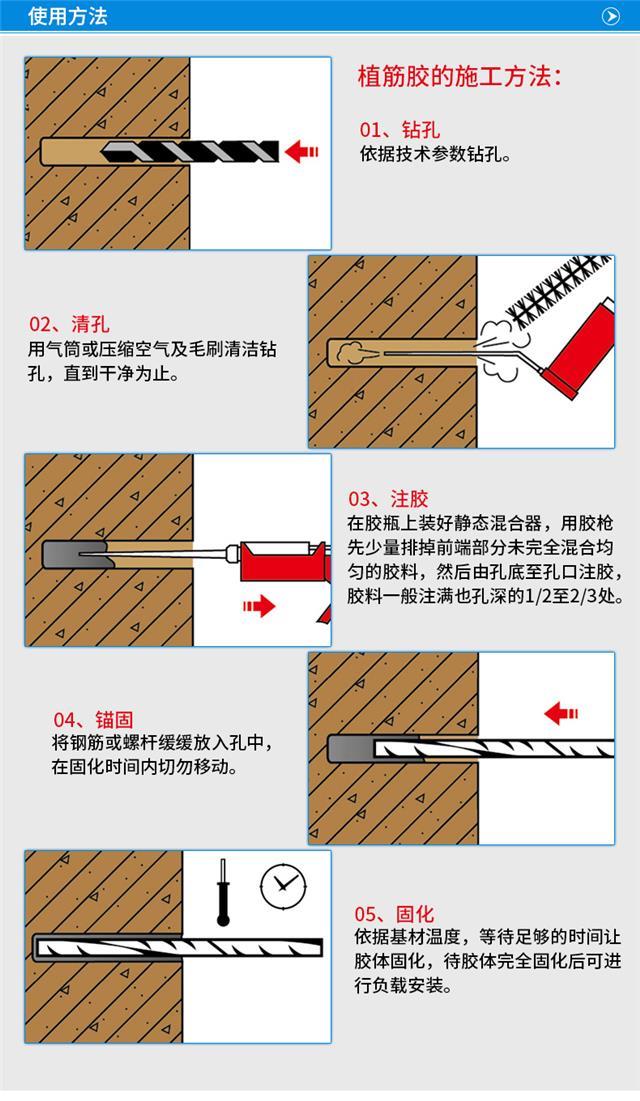 使用方法

植筋胶的施工方法：

01、钻孔
依据技术参数钻孔。

02、清孔
用气筒或压缩空气及毛刷清洁钻孔，直到干净为止。

03、注胶
在胶瓶上装好静态混合器，用胶枪先少量排掉前端部分未完全混合均匀的胶料，然后由孔底至孔口注胶，胶料一般注满也孔深的1/2至2/3处。

04、锚固
将钢筋或螺杆缓缓放入孔中，在固化时间内切勿移动。

05、固化
依据基材温度，等待足够的时间让胶体固化，待胶体完全固化后可进行负载安装。