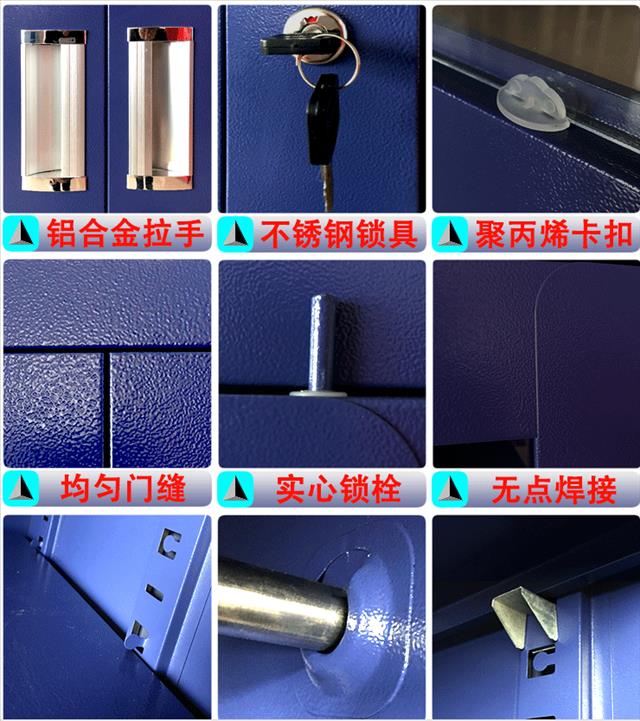 铝合金拉手

不锈钢锁具

聚丙烯卡扣

均匀门缝

实心锁栓

无点焊接