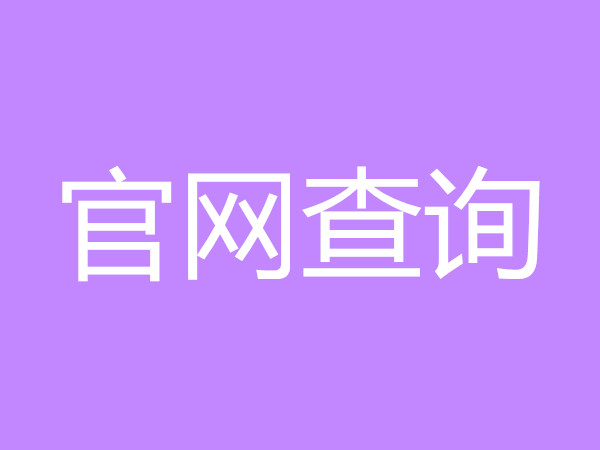 官网查询