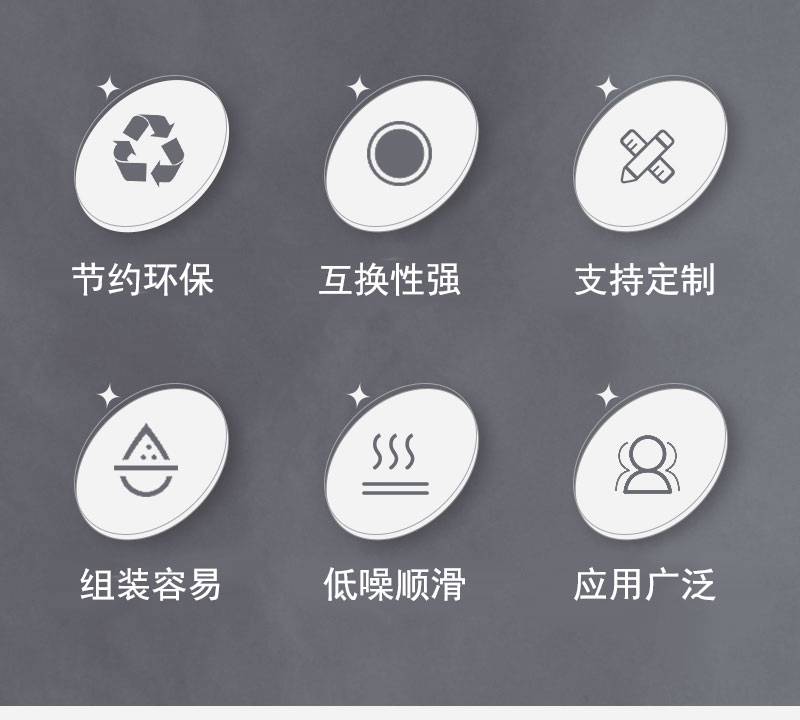 节约环保

互换性强

支持定制

组装容易

低噪顺滑

应用广泛