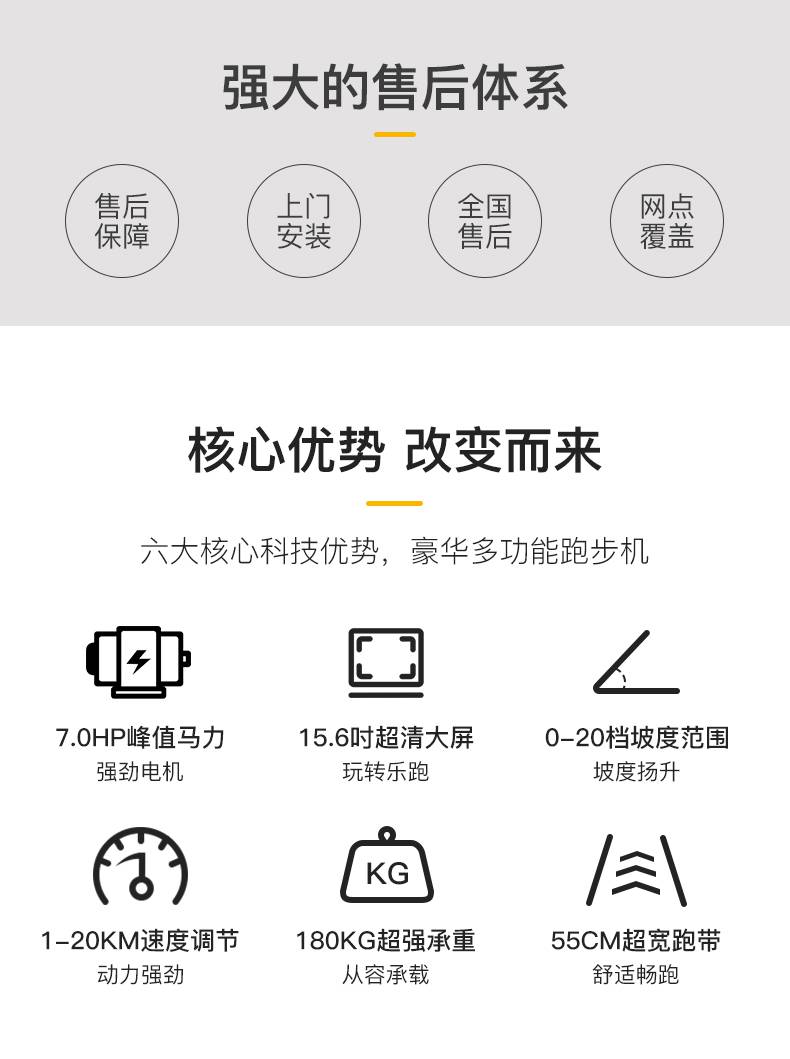 强大的售后体系

售后
保障

上门
安装

全国
售后

网点
覆盖

核心优势 改变而来

六大核心科技优势，豪华多功能跑步机

7.0HP峰值马力
强劲电机

15.6吋超清大屏
玩转乐跑

0-20档坡度范围
坡度扬升

1-20KM速度调节
动力强劲

KG

180KG超强承重
从容承载

55CM超宽跑带
舒适畅跑